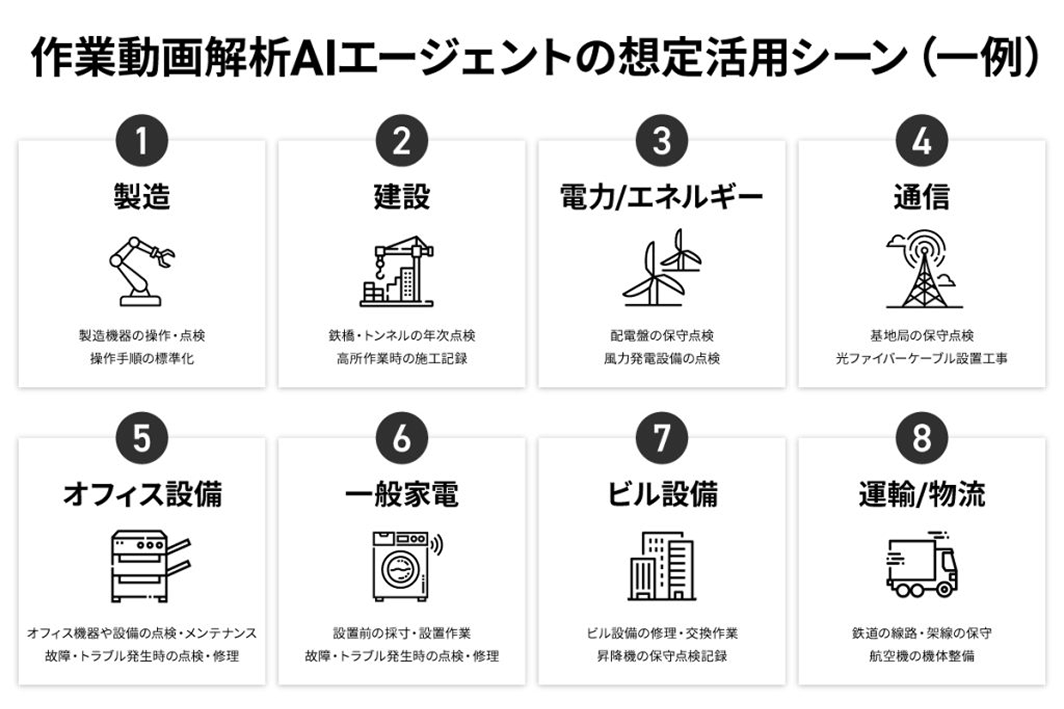 作業動画解析AIエージェントの想定活用シーン（一例）

1
製造
製造機器の操作・点検
操作手順の標準化

2
建設
鉄橋・トンネルの年次点検
高所作業時の施工記録

3
電力/エネルギー
配電盤の保守点検
風力発電設備の点検

4
通信
基地局の保守点検
光ファイバーケーブル設置工事

5
オフィス設備
オフィス機器や設備の点検・メンテナンス
故障・トラブル発生時の点検・修理

6
一般家電
設置前の採寸・設置作業
故障・トラブル発生時の点検・修理

7
ビル設備
ビル設備の修理・交換作業
昇降機の保守点検記録

8
運輸/物流
鉄道の線路・架線の保守
航空機の機体整備